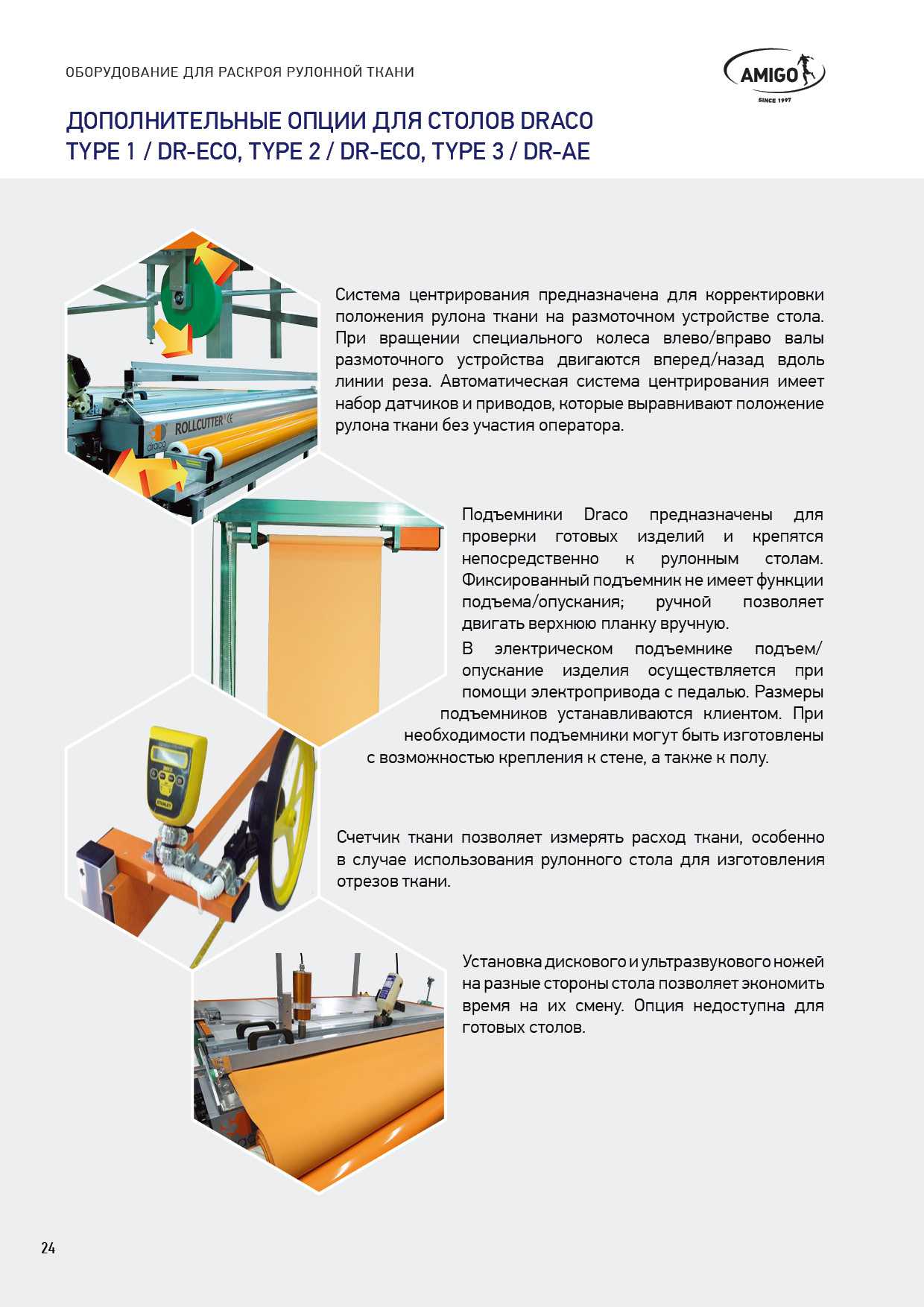 ОБОРУДОВАНИЕ ДЛЯ РАСКРОЯ РУЛОННОЙ ТКАНИ

AMIGO
SINCE 1997

ДОПОЛНИТЕЛЬНЫЕ ОПЦИИ ДЛЯ СТОЛОВ DRACO TYPE 1 / DR-ECO, TYPE 2 / DR-ECO, TYPE 3 / DR-AE

ROLLCUTTER CE
draco

Система центрирования предназначена для корректировки положения рулона ткани на размоточном устройстве стола. При вращении специального колеса влево/вправо валы размоточного устройства двигаются вперед/назад вдоль линии реза. Автоматическая система центрирования имеет набор датчиков и приводов, которые выравнивают положение рулона ткани без участия оператора.

Подъемники Draco предназначены для проверки готовых изделий и крепятся непосредственно к рулонным столам. Фиксированный подъемник не имеет функции подъема/опускания; ручной позволяет двигать верхнюю планку вручную.

В электрическом подъемнике подъем/опускание изделия осуществляется при помощи электропривода с педалью. Размеры подъемников устанавливаются клиентом. При необходимости подъемники могут быть изготовлены с возможностью крепления к стене, а также к полу.

STANLEY

Счетчик ткани позволяет измерять расход ткани, особенно в случае использования рулонного стола для изготовления отрезов ткани.

Установка дискового и ультразвукового ножей на разные стороны стола позволяет экономить время на их смену. Опция недоступна для готовых столов.

24