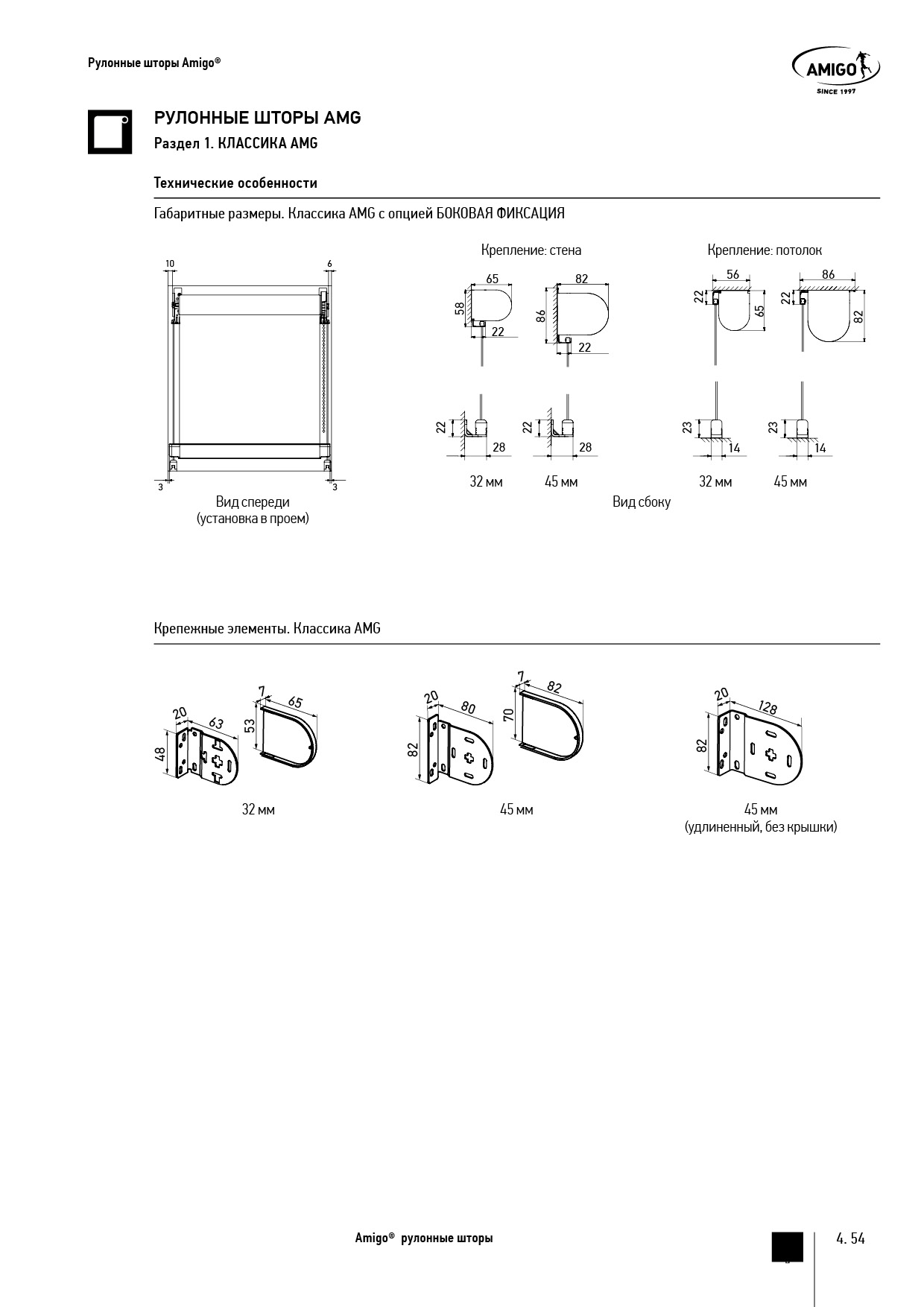 Рулонные шторы Amigo®

AMIGO
SINCE 1997

РУЛОННЫЕ ШТОРЫ AMG
Раздел 1. КЛАССИКА AMG

Технические особенности

Габаритные размеры. Классика AMG с опцией БОКОВАЯ ФИКСАЦИЯ

10
6
3
3
Вид спереди
(установка в проем)

Крепление: стена
65
58
22
82
86
22
22
28
22
28
32 мм
45 мм

Крепление: потолок
56
22
65
86
22
82
23
14
23
14
32 мм
45 мм

Вид сбоку

Крепежные элементы. Классика AMG

20
63
48
7
65
53
32 мм

20
80
82
7
82
70
45 мм

20
128
82
45 мм
(удлиненный, без крышки)

Amigo® рулонные шторы
4. 54