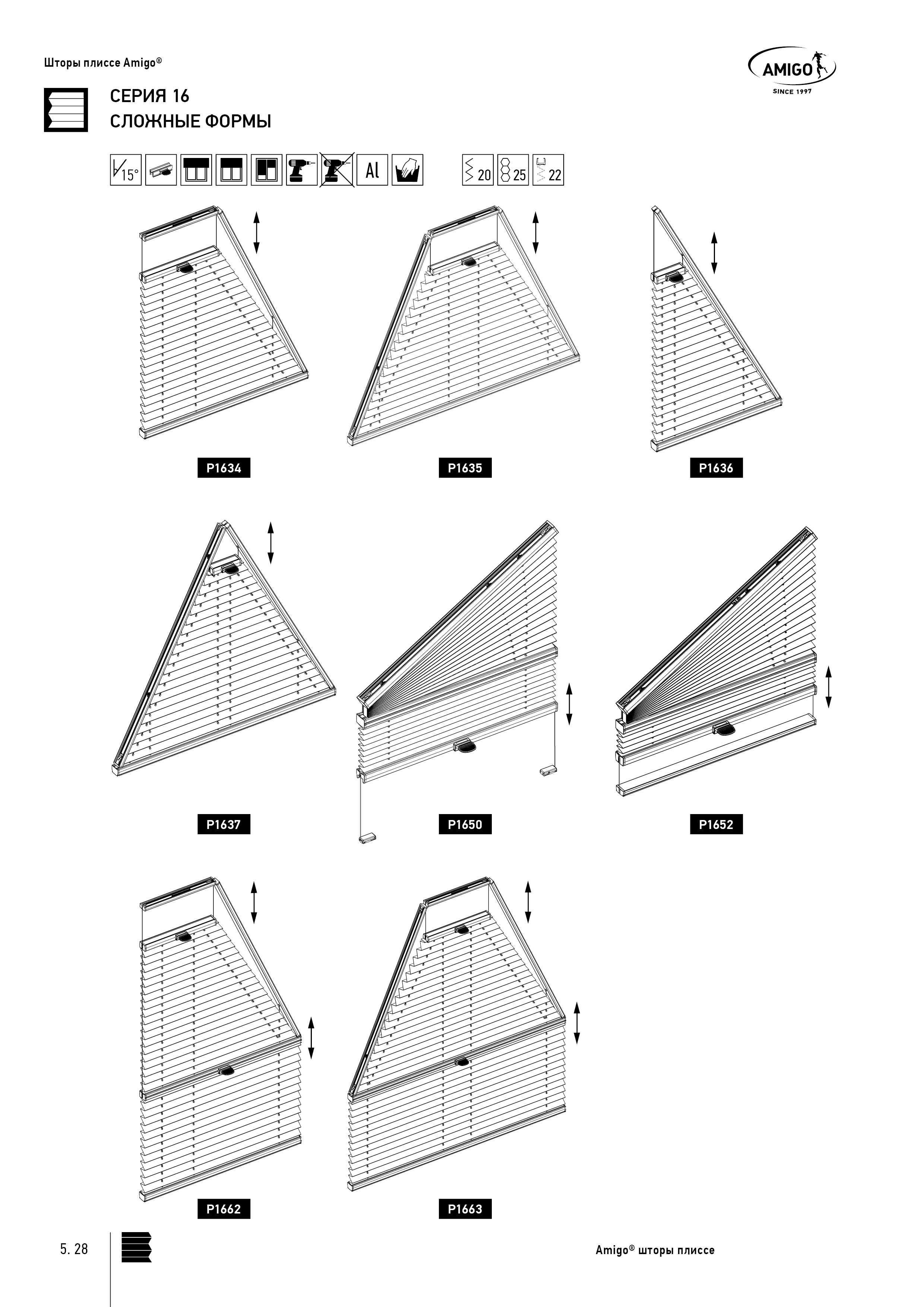 Шторы плиссе Amigo®

AMIGO
SINCE 1997

СЕРИЯ 16
СЛОЖНЫЕ ФОРМЫ

15°

Al

20 25 22

P1634

P1635

P1636

P1637

P1650

P1652

P1662

P1663

5. 28

Amigo® шторы плиссе