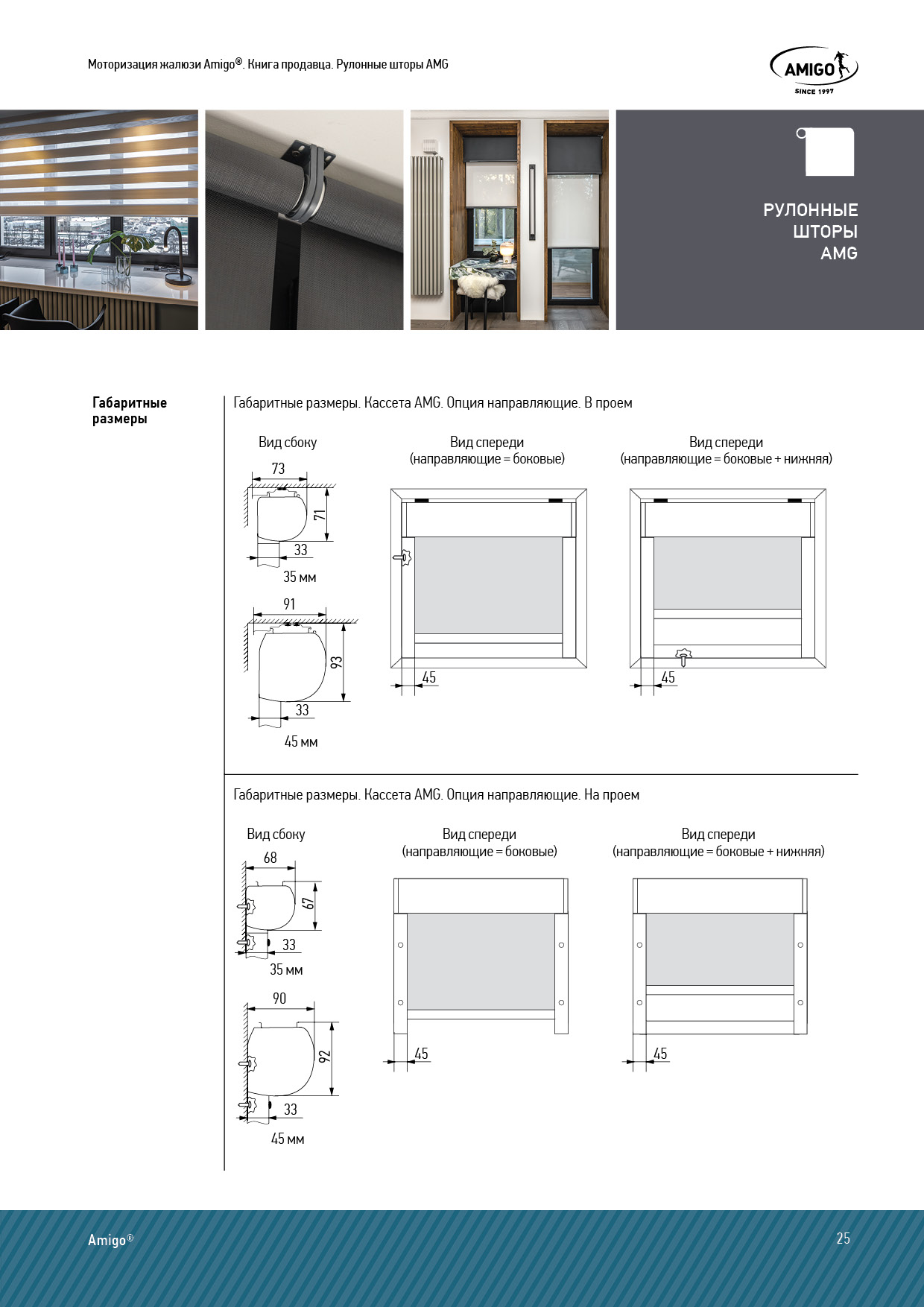 Моторизация жалюзи Amigo®. Книга продавца. Рулонные шторы AMG

AMIGO
SINCE 1997

РУЛОННЫЕ ШТОРЫ AMG

Габаритные размеры

Габаритные размеры. Кассета AMG. Опция направляющие. В проем

Вид сбоку

73

71

33

35 мм

91

93

33

45 мм

Вид спереди
(направляющие = боковые)

45

Вид спереди
(направляющие = боковые + нижняя)

45

Габаритные размеры. Кассета AMG. Опция направляющие. На проем

Вид сбоку

68

67

33

35 мм

90

92

33

45 мм

Вид спереди
(направляющие = боковые)

45

Вид спереди
(направляющие = боковые + нижняя)

45

Amigo®

25