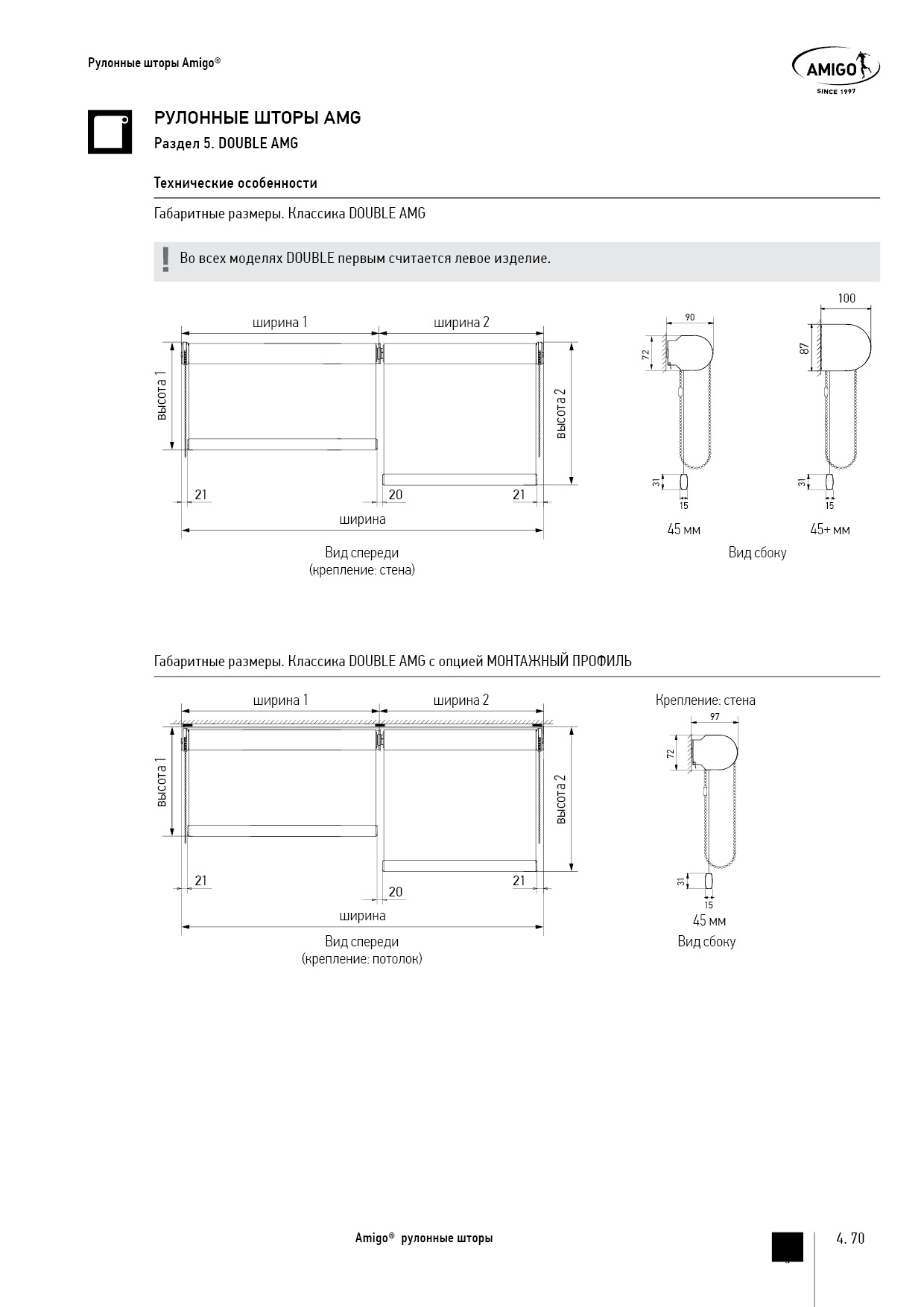 Рулонные шторы Amigo®

AMIGO
SINCE 1997

РУЛОННЫЕ ШТОРЫ AMG
Раздел 5. DOUBLE AMG

Технические особенности

Габаритные размеры. Классика DOUBLE AMG

! Во всех моделях DOUBLE первым считается левое изделие.

ширина 1
ширина 2
высота 1
высота 2
21
20
21
ширина
Вид спереди
(крепление: стена)

90
72
31
15
45 мм

100
87
31
15
45+ мм
Вид сбоку

Габаритные размеры. Классика DOUBLE AMG с опцией МОНТАЖНЫЙ ПРОФИЛЬ

ширина 1
ширина 2
высота 1
высота 2
21
20
21
ширина
Вид спереди
(крепление: потолок)

Крепление: стена
97
72
31
15
45 мм
Вид сбоку

Amigo® рулонные шторы

4. 70