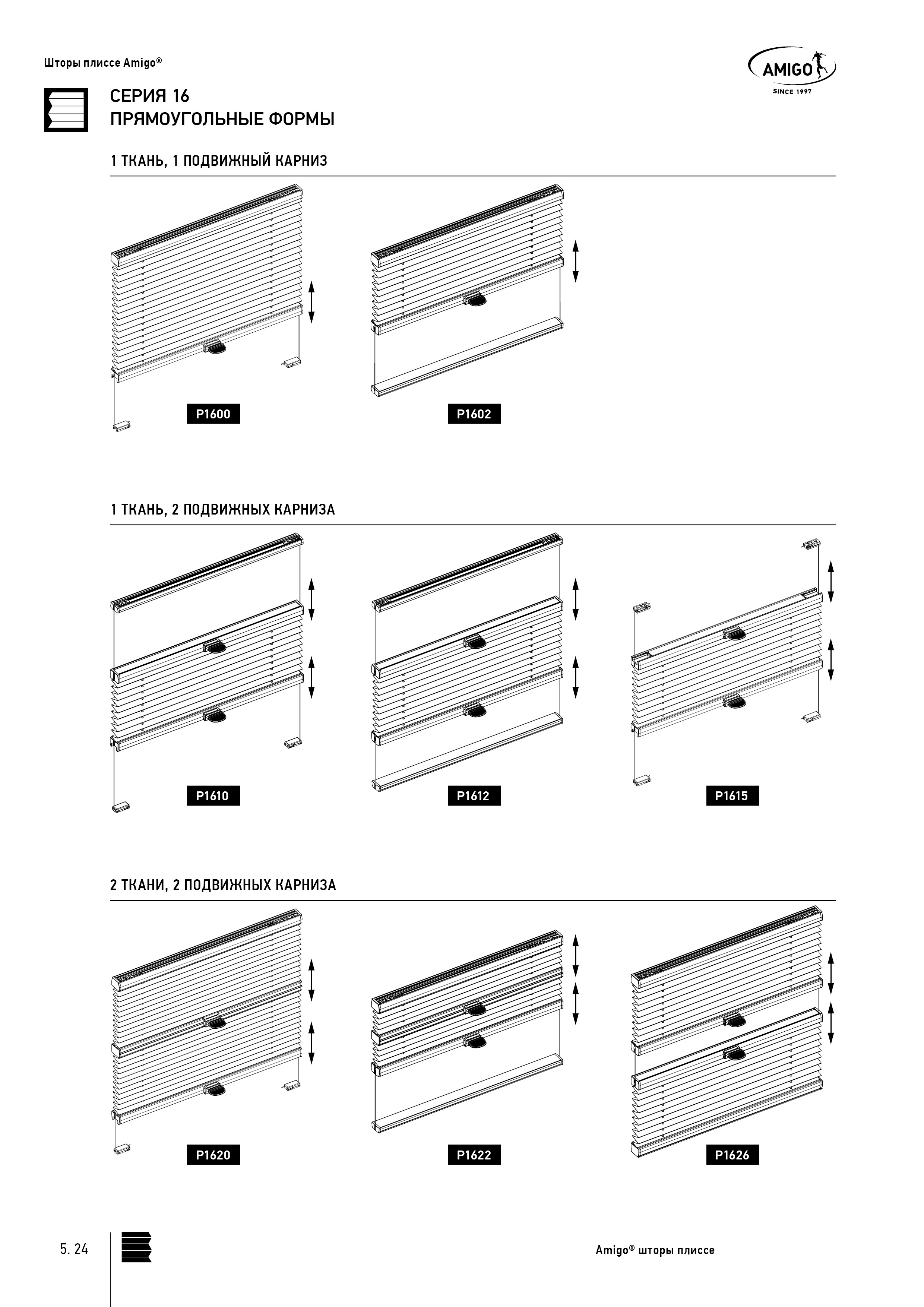 Шторы плиссе Amigo®

AMIGO
SINCE 1997

СЕРИЯ 16
ПРЯМОУГОЛЬНЫЕ ФОРМЫ

1 ТКАНЬ, 1 ПОДВИЖНЫЙ КАРНИЗ

P1600

P1602

1 ТКАНЬ, 2 ПОДВИЖНЫХ КАРНИЗА

P1610

P1612

P1615

2 ТКАНИ, 2 ПОДВИЖНЫХ КАРНИЗА

P1620

P1622

P1626

5. 24

Amigo® шторы плиссе