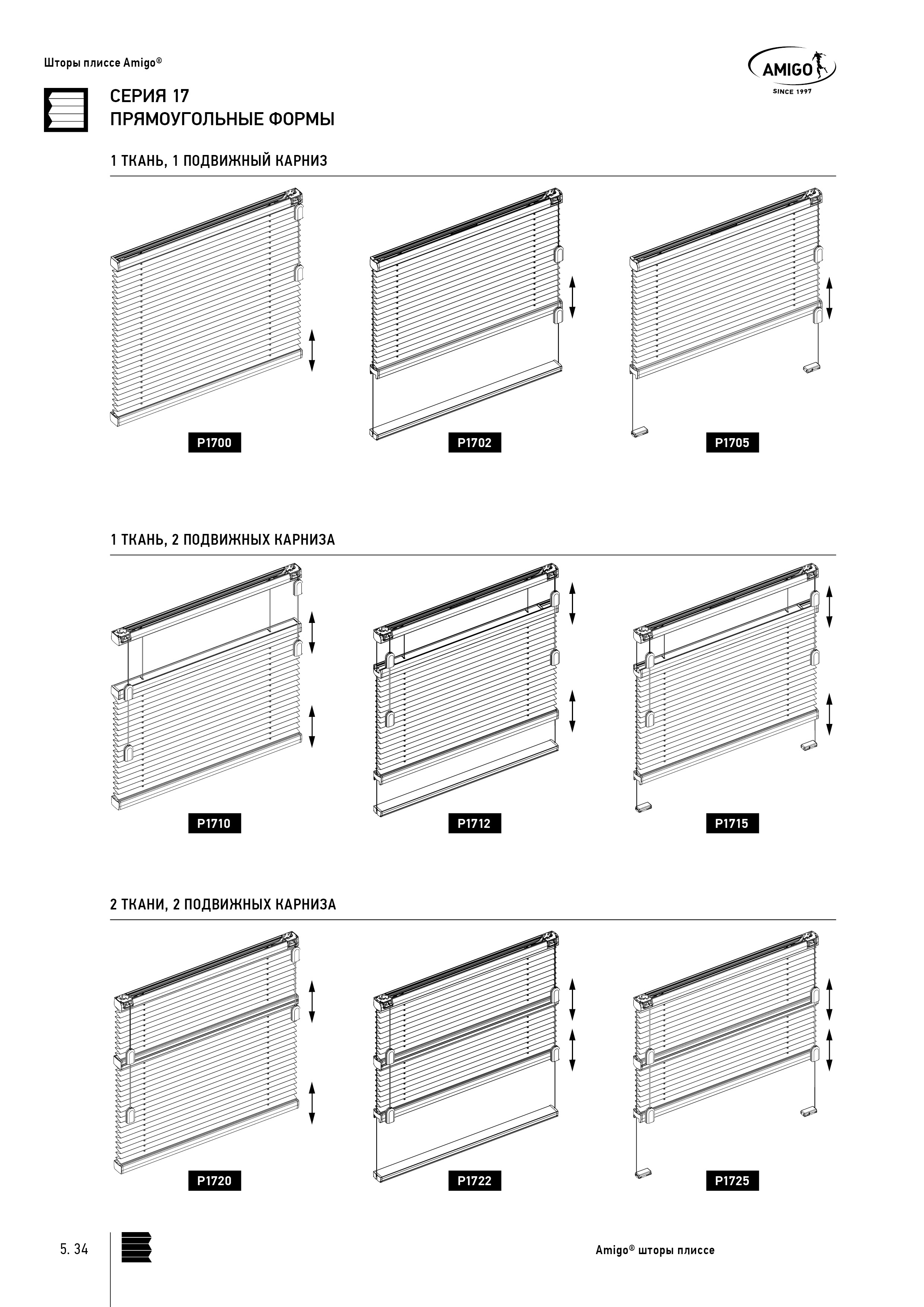 Шторы плиссе Amigo®

AMIGO
SINCE 1997

СЕРИЯ 17
ПРЯМОУГОЛЬНЫЕ ФОРМЫ

1 ТКАНЬ, 1 ПОДВИЖНЫЙ КАРНИЗ

P1700

P1702

P1705

1 ТКАНЬ, 2 ПОДВИЖНЫХ КАРНИЗА

P1710

P1712

P1715

2 ТКАНИ, 2 ПОДВИЖНЫХ КАРНИЗА

P1720

P1722

P1725

5. 34

Amigo® шторы плиссе