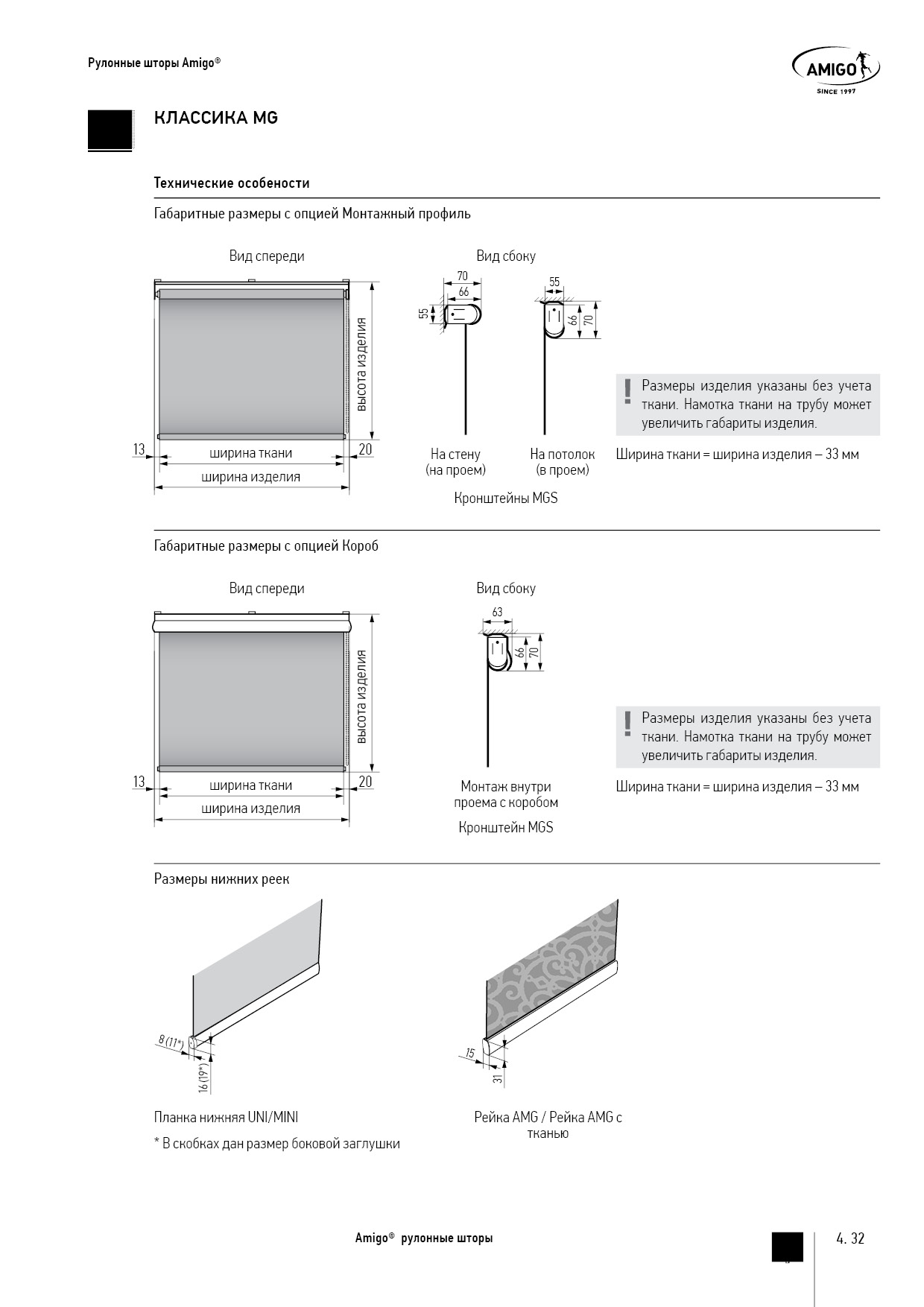 Рулонные шторы Amigo®

AMIGO
SINCE 1997

КЛАССИКА MG

Технические особености

Габаритные размеры с опцией Монтажный профиль

Вид спереди

высота изделия

13

ширина ткани

20

ширина изделия

Вид сбоку

70

66

55

55

66

70

На стену (на проем)

На потолок (в проем)

Кронштейны MGS

! Размеры изделия указаны без учета ткани. Намотка ткани на трубу может увеличить габариты изделия.

Ширина ткани = ширина изделия – 33 мм

Габаритные размеры с опцией Короб

Вид спереди

высота изделия

13

ширина ткани

20

ширина изделия

Вид сбоку

63

66

70

Монтаж внутри проема с коробом

Кронштейн MGS

! Размеры изделия указаны без учета ткани. Намотка ткани на трубу может увеличить габариты изделия.

Ширина ткани = ширина изделия – 33 мм

Размеры нижних реек

8 (11*)

16 (19*)

Планка нижняя UNI/MINI

* В скобках дан размер боковой заглушки

15

31

Рейка AMG / Рейка AMG с тканью

Amigo® рулонные шторы

4. 32