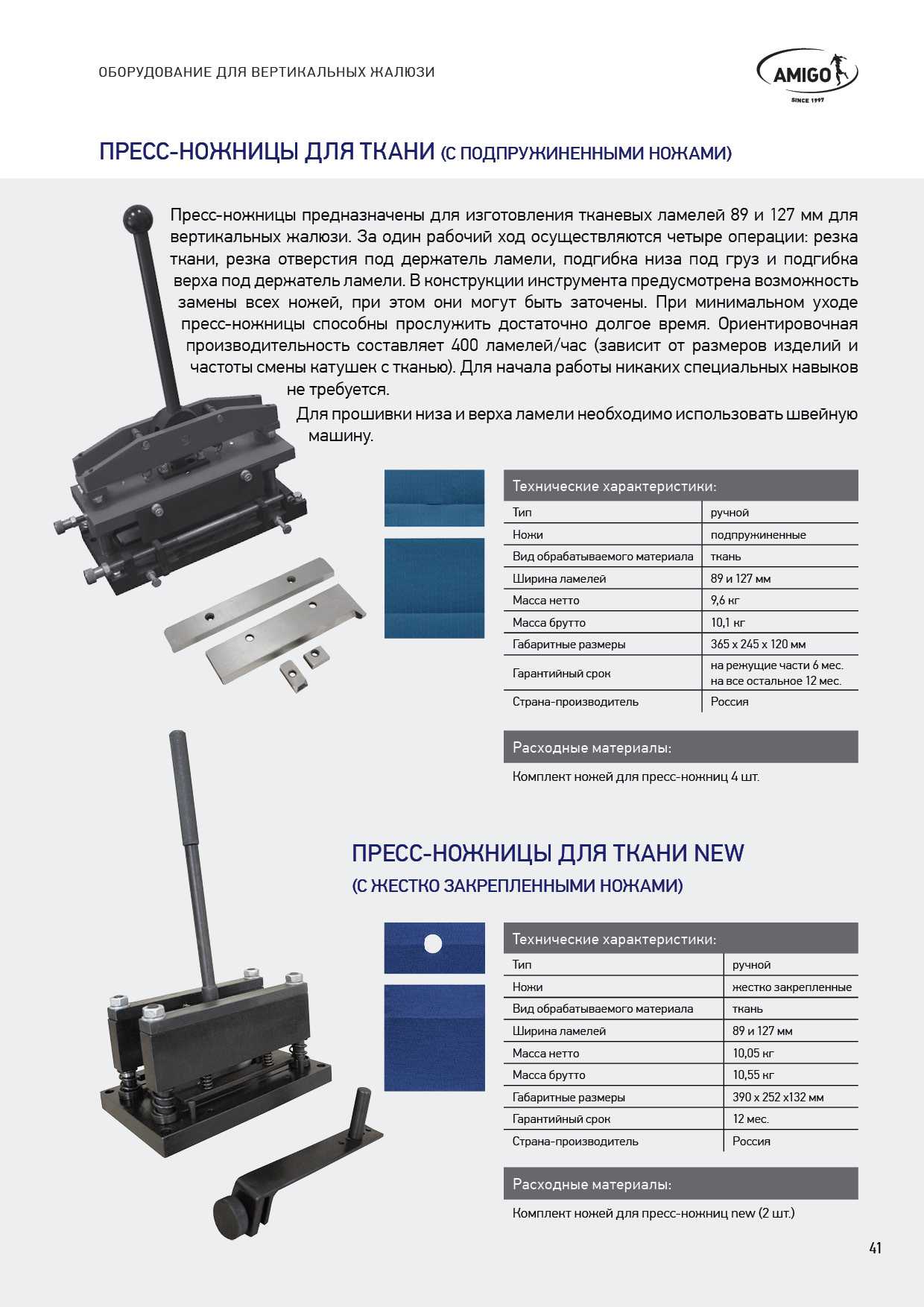 ОБОРУДОВАНИЕ ДЛЯ ВЕРТИКАЛЬНЫХ ЖАЛЮЗИ

AMIGO
SINCE 1997

ПРЕСС-НОЖНИЦЫ ДЛЯ ТКАНИ (С ПОДПРУЖИНЕННЫМИ НОЖАМИ)

Пресс-ножницы предназначены для изготовления тканевых ламелей 89 и 127 мм для вертикальных жалюзи. За один рабочий ход осуществляются четыре операции: резка ткани, резка отверстия под держатель ламели, подгибка низа под груз и подгибка верха под держатель ламели. В конструкции инструмента предусмотрена возможность замены всех ножей, при этом они могут быть заточены. При минимальном уходе пресс-ножницы способны прослужить достаточно долгое время. Ориентировочная производительность составляет 400 ламелей/час (зависит от размеров изделий и частоты смены катушек с тканью). Для начала работы никаких специальных навыков не требуется.

Для прошивки низа и верха ламели необходимо использовать швейную машину.

| Технические характеристики: | |
|---|---|
| Тип | ручной |
| Ножи | подпружиненные |
| Вид обрабатываемого материала | ткань |
| Ширина ламелей | 89 и 127 мм |
| Масса нетто | 9,6 кг |
| Масса брутто | 10,1 кг |
| Габаритные размеры | 365 х 245 х 120 мм |
| Гарантийный срок | на режущие части 6 мес. на все остальное 12 мес. |
| Страна-производитель | Россия |

Расходные материалы:
Комплект ножей для пресс-ножниц 4 шт.

ПРЕСС-НОЖНИЦЫ ДЛЯ ТКАНИ NEW
(С ЖЕСТКО ЗАКРЕПЛЕННЫМИ НОЖАМИ)

| Технические характеристики: | |
|---|---|
| Тип | ручной |
| Ножи | жестко закрепленные |
| Вид обрабатываемого материала | ткань |
| Ширина ламелей | 89 и 127 мм |
| Масса нетто | 10,05 кг |
| Масса брутто | 10,55 кг |
| Габаритные размеры | 390 х 252 х132 мм |
| Гарантийный срок | 12 мес. |
| Страна-производитель | Россия |

Расходные материалы:
Комплект ножей для пресс-ножниц new (2 шт.)

41