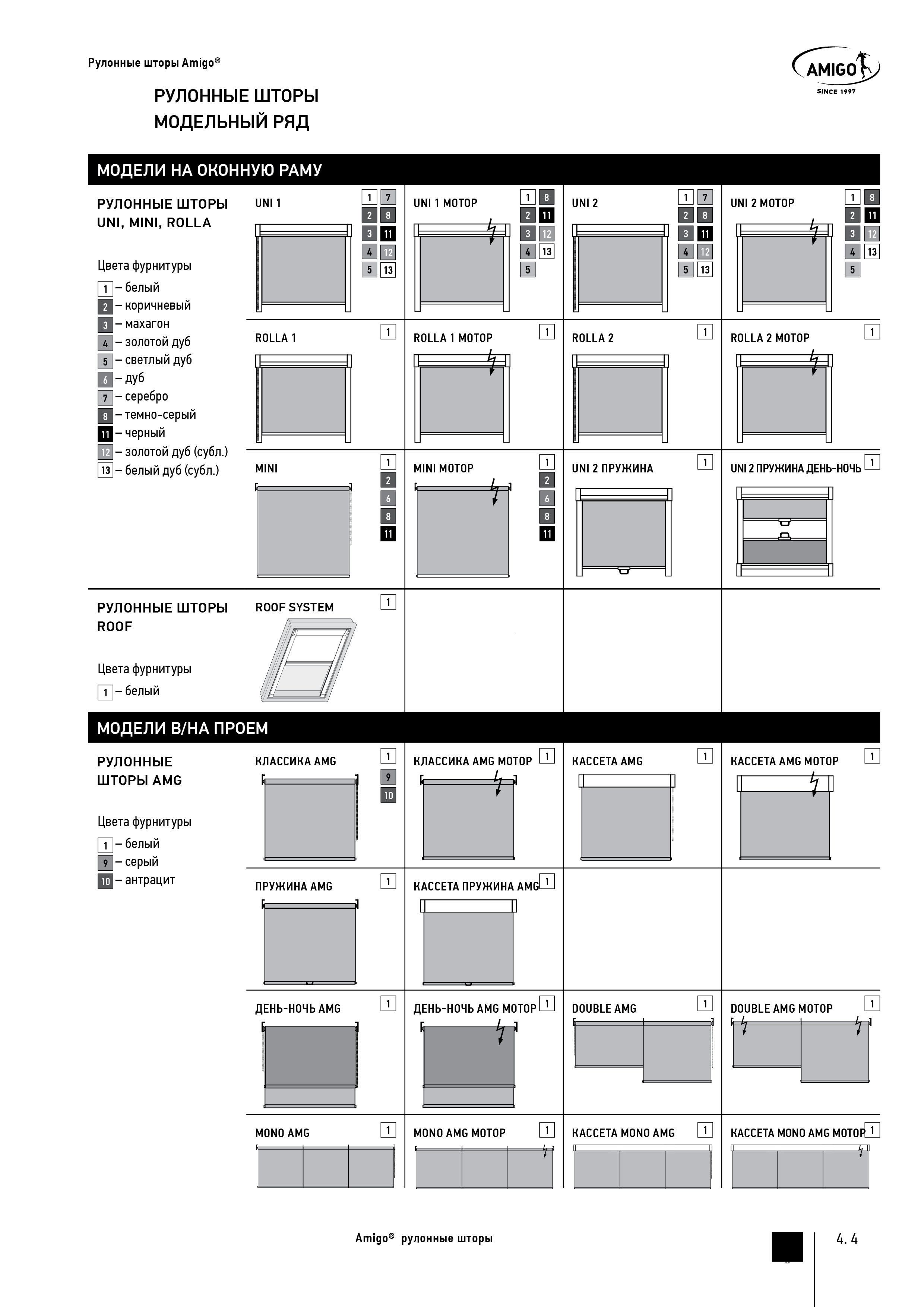 Рулонные шторы Amigo®

AMIGO
SINCE 1997

РУЛОННЫЕ ШТОРЫ
МОДЕЛЬНЫЙ РЯД

МОДЕЛИ НА ОКОННУЮ РАМУ

РУЛОННЫЕ ШТОРЫ
UNI, MINI, ROLLA

Цвета фурнитуры
1 – белый
2 – коричневый
3 – махагон
4 – золотой дуб
5 – светлый дуб
6 – дуб
7 – серебро
8 – темно-серый
11 – черный
12 – золотой дуб (субл.)
13 – белый дуб (субл.)

UNI 1
1 7 2 8 3 11 4 12 5 13

UNI 1 МОТОР
1 8 2 11 3 12 4 13 5

UNI 2
1 7 2 8 3 11 4 12 5 13

UNI 2 МОТОР
1 8 2 11 3 12 4 13 5

ROLLA 1
1

ROLLA 1 МОТОР
1

ROLLA 2
1

ROLLA 2 МОТОР
1

MINI
1 2 6 8 11

MINI МОТОР
1 2 6 8 11

UNI 2 ПРУЖИНА
1

UNI 2 ПРУЖИНА ДЕНЬ-НОЧЬ
1

РУЛОННЫЕ ШТОРЫ
ROOF

Цвета фурнитуры
1 – белый

ROOF SYSTEM
1

МОДЕЛИ В/НА ПРОЕМ

РУЛОННЫЕ
ШТОРЫ AMG

Цвета фурнитуры
1 – белый
9 – серый
10 – антрацит

КЛАССИКА AMG
1 9 10

КЛАССИКА AMG МОТОР
1

КАССЕТА AMG
1

КАССЕТА AMG МОТОР
1

ПРУЖИНА AMG
1

КАССЕТА ПРУЖИНА AMG
1

ДЕНЬ-НОЧЬ AMG
1

ДЕНЬ-НОЧЬ AMG МОТОР
1

DOUBLE AMG
1

DOUBLE AMG МОТОР
1

MONO AMG
1

MONO AMG МОТОР
1

КАССЕТА MONO AMG
1

КАССЕТА MONO AMG МОТОР
1

Amigo® рулонные шторы

4. 4