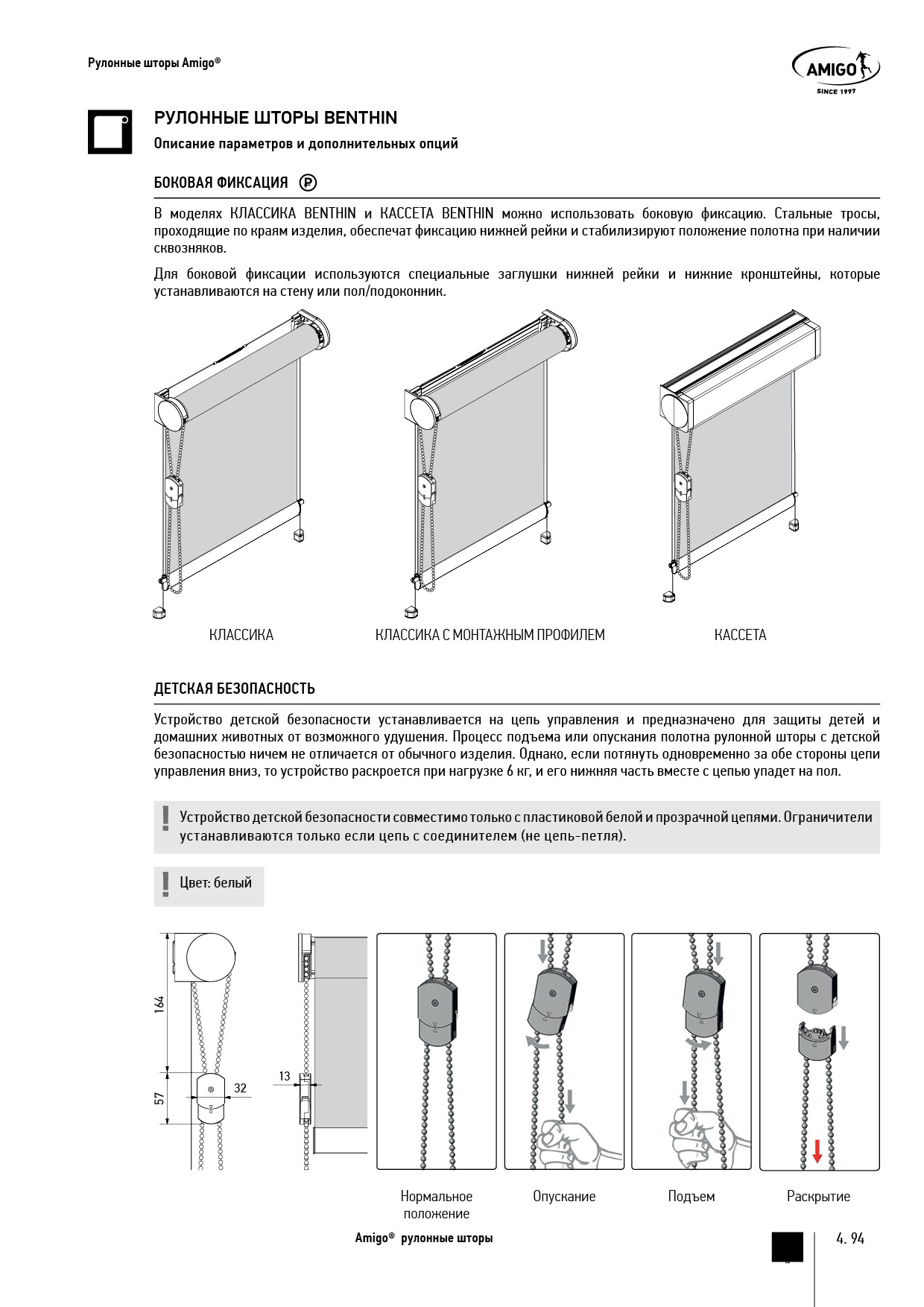 Рулонные шторы Amigo®

AMIGO
SINCE 1997

РУЛОННЫЕ ШТОРЫ BENTHIN

Описание параметров и дополнительных опций

БОКОВАЯ ФИКСАЦИЯ ₽

В моделях КЛАССИКА BENTHIN и КАССЕТА BENTHIN можно использовать боковую фиксацию. Стальные тросы, проходящие по краям изделия, обеспечат фиксацию нижней рейки и стабилизируют положение полотна при наличии сквозняков.

Для боковой фиксации используются специальные заглушки нижней рейки и нижние кронштейны, которые устанавливаются на стену или пол/подоконник.

КЛАССИКА

КЛАССИКА С МОНТАЖНЫМ ПРОФИЛЕМ

КАССЕТА

ДЕТСКАЯ БЕЗОПАСНОСТЬ

Устройство детской безопасности устанавливается на цепь управления и предназначено для защиты детей и домашних животных от возможного удушения. Процесс подъема или опускания полотна рулонной шторы с детской безопасностью ничем не отличается от обычного изделия. Однако, если потянуть одновременно за обе стороны цепи управления вниз, то устройство раскроется при нагрузке 6 кг, и его нижняя часть вместе с цепью упадет на пол.

! Устройство детской безопасности совместимо только с пластиковой белой и прозрачной цепями. Ограничители устанавливаются только если цепь с соединителем (не цепь-петля).

! Цвет: белый

164

57

32

13

Нормальное положение

Опускание

Подъем

Раскрытие

Amigo® рулонные шторы

4. 94