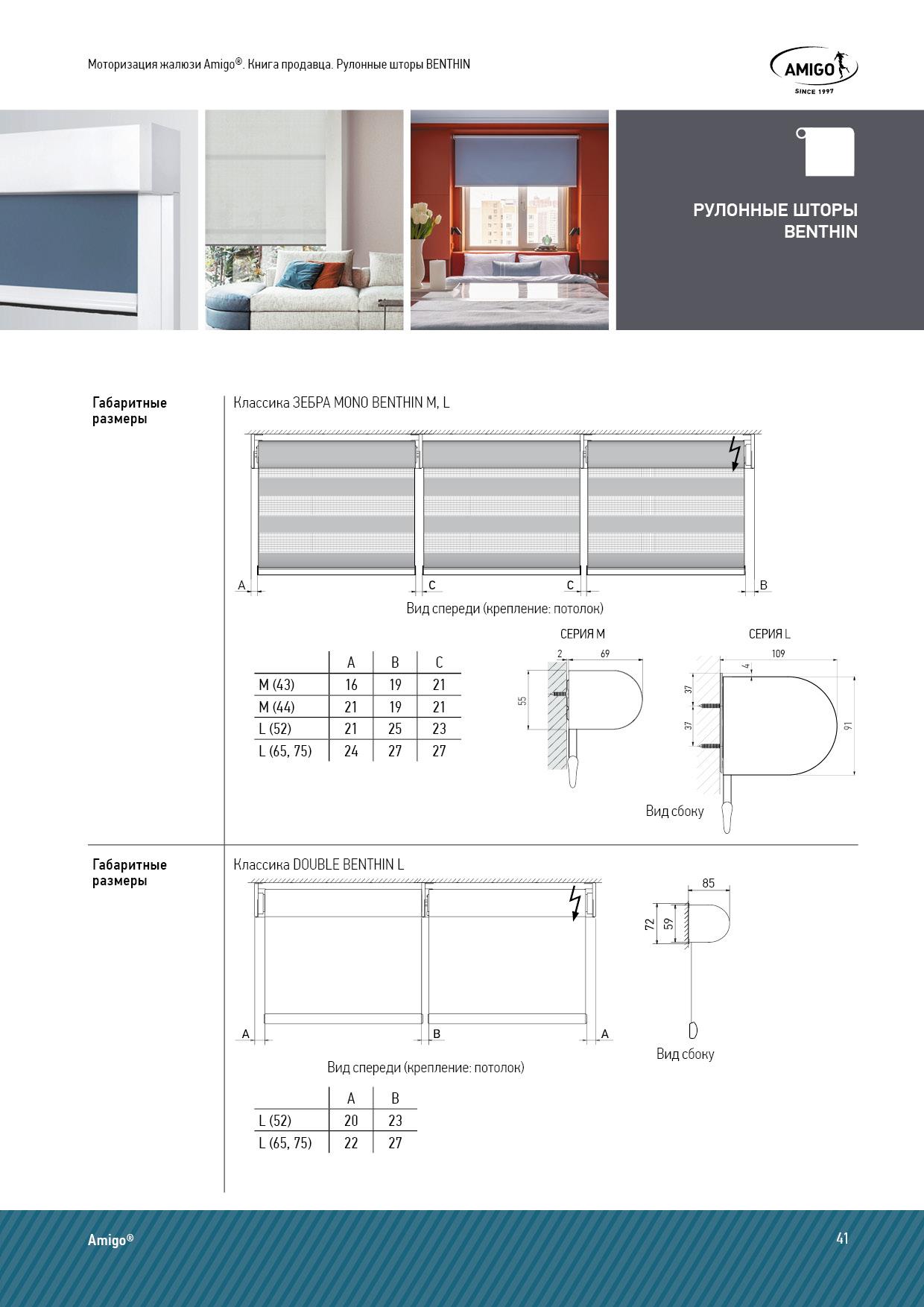 Моторизация жалюзи Amigo®. Книга продавца. Рулонные шторы BENTHIN

AMIGO
SINCE 1997

РУЛОННЫЕ ШТОРЫ
BENTHIN

Габаритные размеры

Классика ЗЕБРА MONO BENTHIN M, L

A C C B

Вид спереди (крепление: потолок)

|  | A | B | C |
|---|---|---|---|
| M (43) | 16 | 19 | 21 |
| M (44) | 21 | 19 | 21 |
| L (52) | 21 | 25 | 23 |
| L (65, 75) | 24 | 27 | 27 |

СЕРИЯ M
2 69 55

СЕРИЯ L
109 4 37 37 91

Вид сбоку

Габаритные размеры

Классика DOUBLE BENTHIN L

A B A

Вид спереди (крепление: потолок)

85 72 59

Вид сбоку

|  | A | B |
|---|---|---|
| L (52) | 20 | 23 |
| L (65, 75) | 22 | 27 |

Amigo®

41