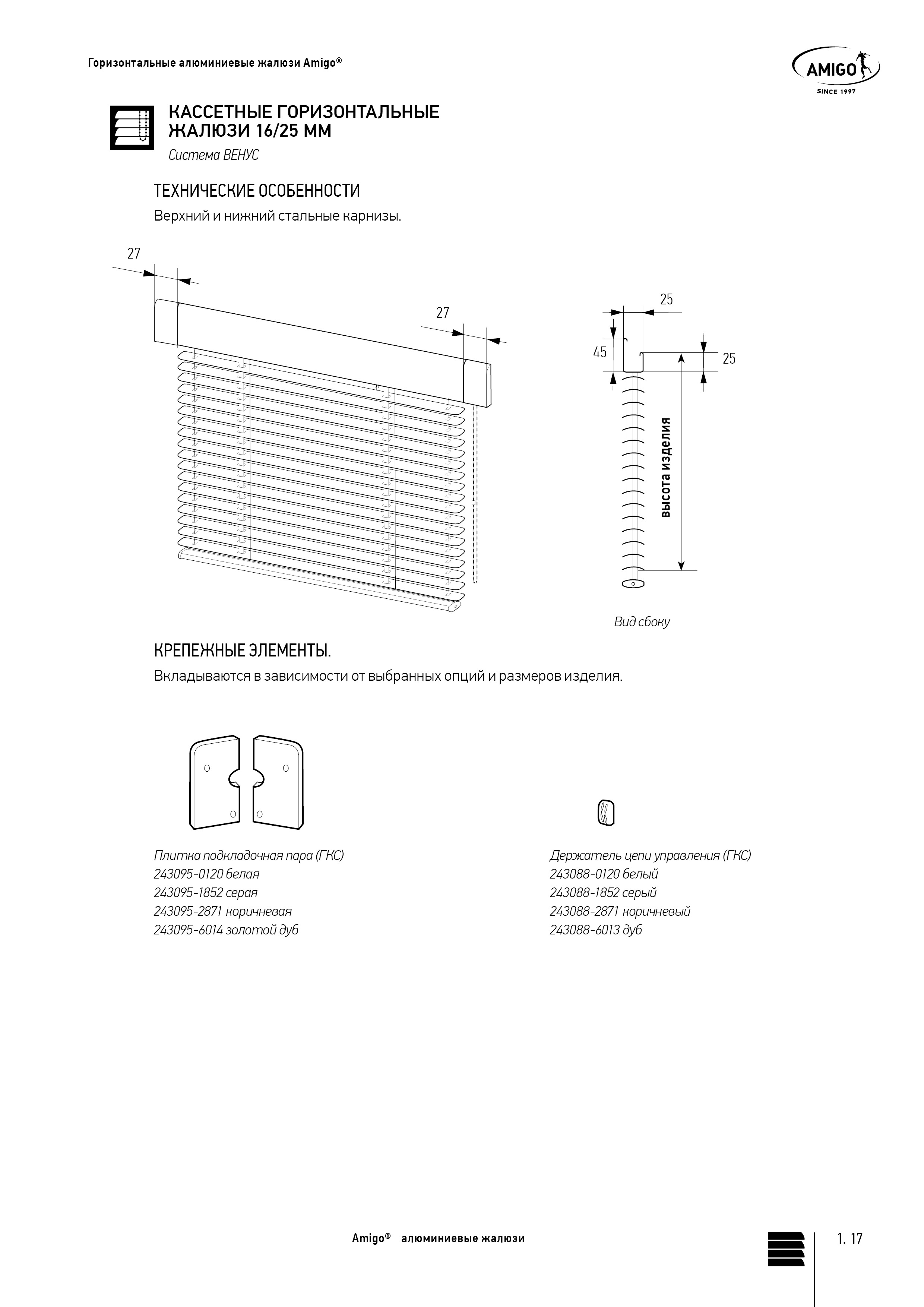 Горизонтальные алюминиевые жалюзи Amigo®

AMIGO
SINCE 1997

КАССЕТНЫЕ ГОРИЗОНТАЛЬНЫЕ ЖАЛЮЗИ 16/25 ММ

Система ВЕНУС

ТЕХНИЧЕСКИЕ ОСОБЕННОСТИ

Верхний и нижний стальные карнизы.

27

27

25

45

25

высота изделия

Вид сбоку

КРЕПЕЖНЫЕ ЭЛЕМЕНТЫ.

Вкладываются в зависимости от выбранных опций и размеров изделия.

Плитка подкладочная пара (ГКС)
243095-0120 белая
243095-1852 серая
243095-2871 коричневая
243095-6014 золотой дуб

Держатель цепи управления (ГКС)
243088-0120 белый
243088-1852 серый
243088-2871 коричневый
243088-6013 дуб

Amigo® алюминиевые жалюзи

1. 17