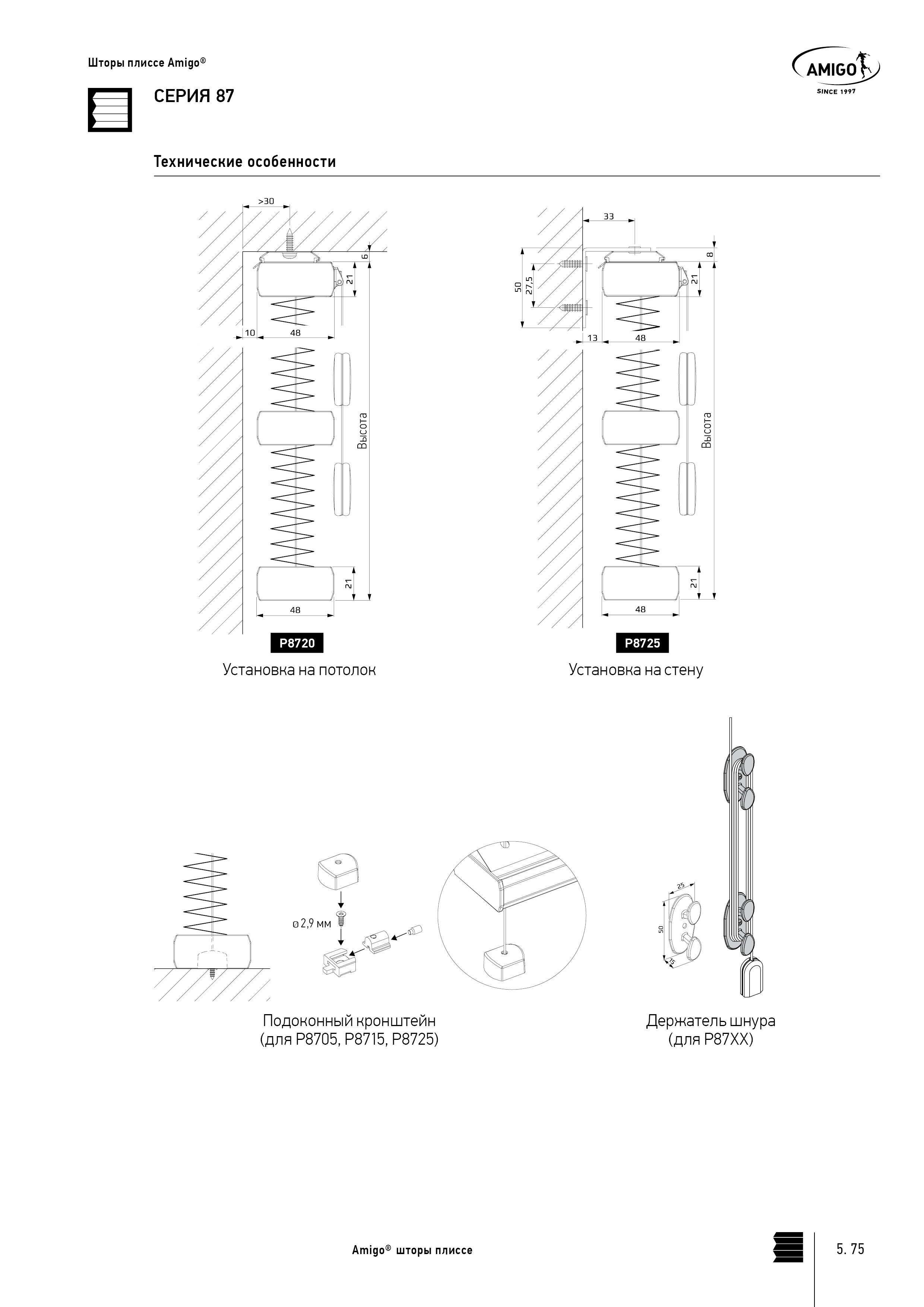 Шторы плиссе Amigo®

AMIGO
SINCE 1997

СЕРИЯ 87

Технические особенности

>30
6
21
10
48
Высота
21
48

P8720

Установка на потолок

33
8
50
27,5
21
13
48
Высота
21
48

P8725

Установка на стену

ø 2,9 мм

Подоконный кронштейн
(для P8705, P8715, P8725)

25
50
15

Держатель шнура
(для P87XX)

Amigo® шторы плиссе

5. 75