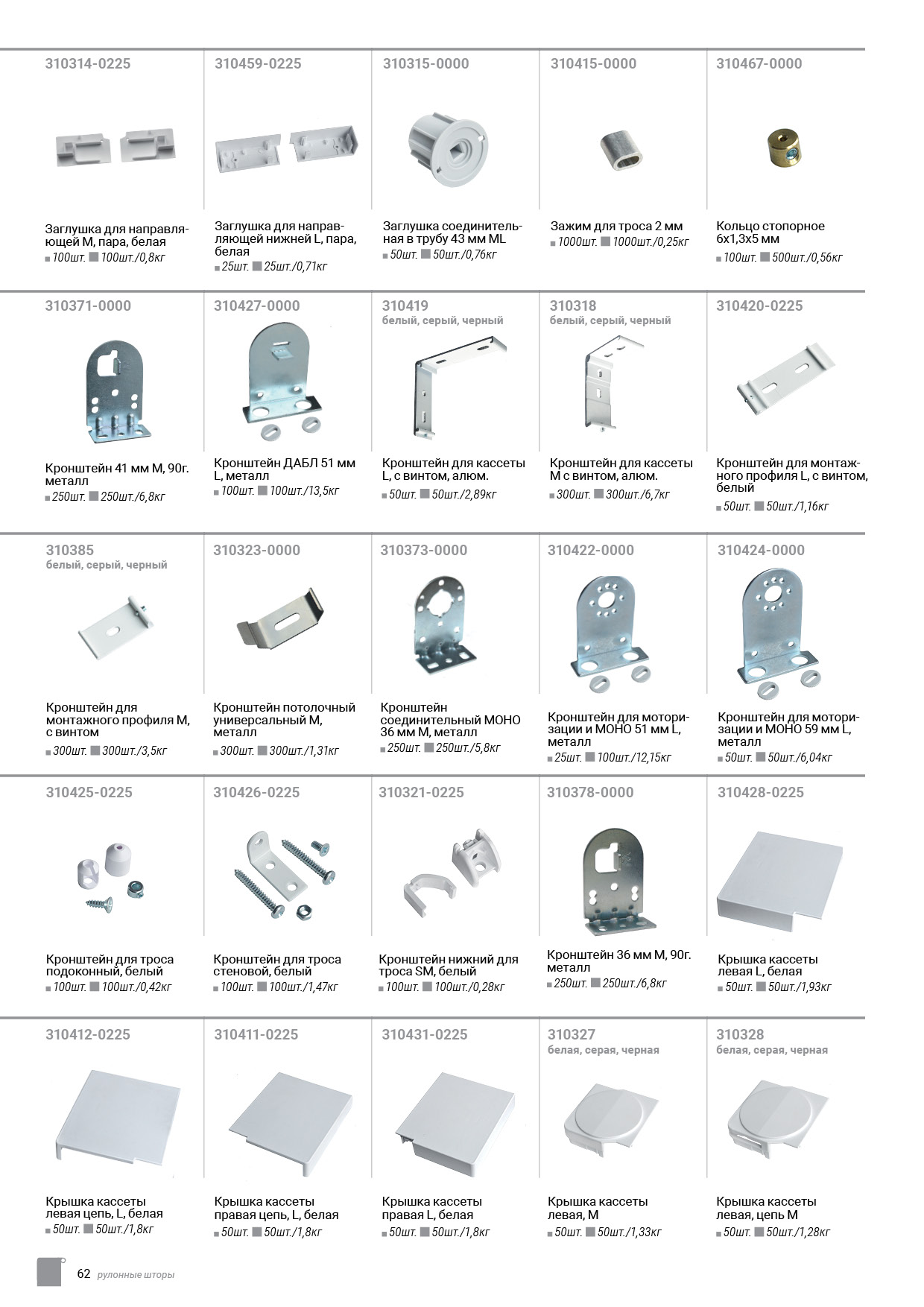 310314-0225

Заглушка для направляющей M, пара, белая
100шт. 100шт./0,8кг

310459-0225

Заглушка для направляющей нижней L, пара, белая
25шт. 25шт./0,71кг

310315-0000

Заглушка соединительная в трубу 43 мм ML
50шт. 50шт./0,76кг

310415-0000

Зажим для троса 2 мм
1000шт. 1000шт./0,25кг

310467-0000

Кольцо стопорное 6х1,3х5 мм
100шт. 500шт./0,56кг

310371-0000

Кронштейн 41 мм M, 90г. металл
250шт. 250шт./6,8кг

310427-0000

Кронштейн ДАБЛ 51 мм L, металл
100шт. 100шт./13,5кг

310419
белый, серый, черный

Кронштейн для кассеты L, с винтом, алюм.
50шт. 50шт./2,89кг

310318
белый, серый, черный

Кронштейн для кассеты M с винтом, алюм.
300шт. 300шт./6,7кг

310420-0225

Кронштейн для монтажного профиля L, с винтом, белый
50шт. 50шт./1,16кг

310385
белый, серый, черный

Кронштейн для монтажного профиля M, с винтом
300шт. 300шт./3,5кг

310323-0000

Кронштейн потолочный универсальный M, металл
300шт. 300шт./1,31кг

310373-0000

Кронштейн соединительный МОНО 36 мм M, металл
250шт. 250шт./5,8кг

310422-0000

Кронштейн для моторизации и МОНО 51 мм L, металл
25шт. 100шт./12,15кг

310424-0000

Кронштейн для моторизации и МОНО 59 мм L, металл
50шт. 50шт./6,04кг

310425-0225

Кронштейн для троса подоконный, белый
100шт. 100шт./0,42кг

310426-0225

Кронштейн для троса стеновой, белый
100шт. 100шт./1,47кг

310321-0225

Кронштейн нижний для троса SM, белый
100шт. 100шт./0,28кг

310378-0000

Кронштейн 36 мм M, 90г. металл
250шт. 250шт./6,8кг

310428-0225

Крышка кассеты левая L, белая
50шт. 50шт./1,93кг

310412-0225

Крышка кассеты левая цепь, L, белая
50шт. 50шт./1,8кг

310411-0225

Крышка кассеты правая цепь, L, белая
50шт. 50шт./1,8кг

310431-0225

Крышка кассеты правая L, белая
50шт. 50шт./1,8кг

310327
белая, серая, черная

Крышка кассеты левая, M
50шт. 50шт./1,33кг

310328
белая, серая, черная

Крышка кассеты левая, цепь M
50шт. 50шт./1,28кг

62 рулонные шторы