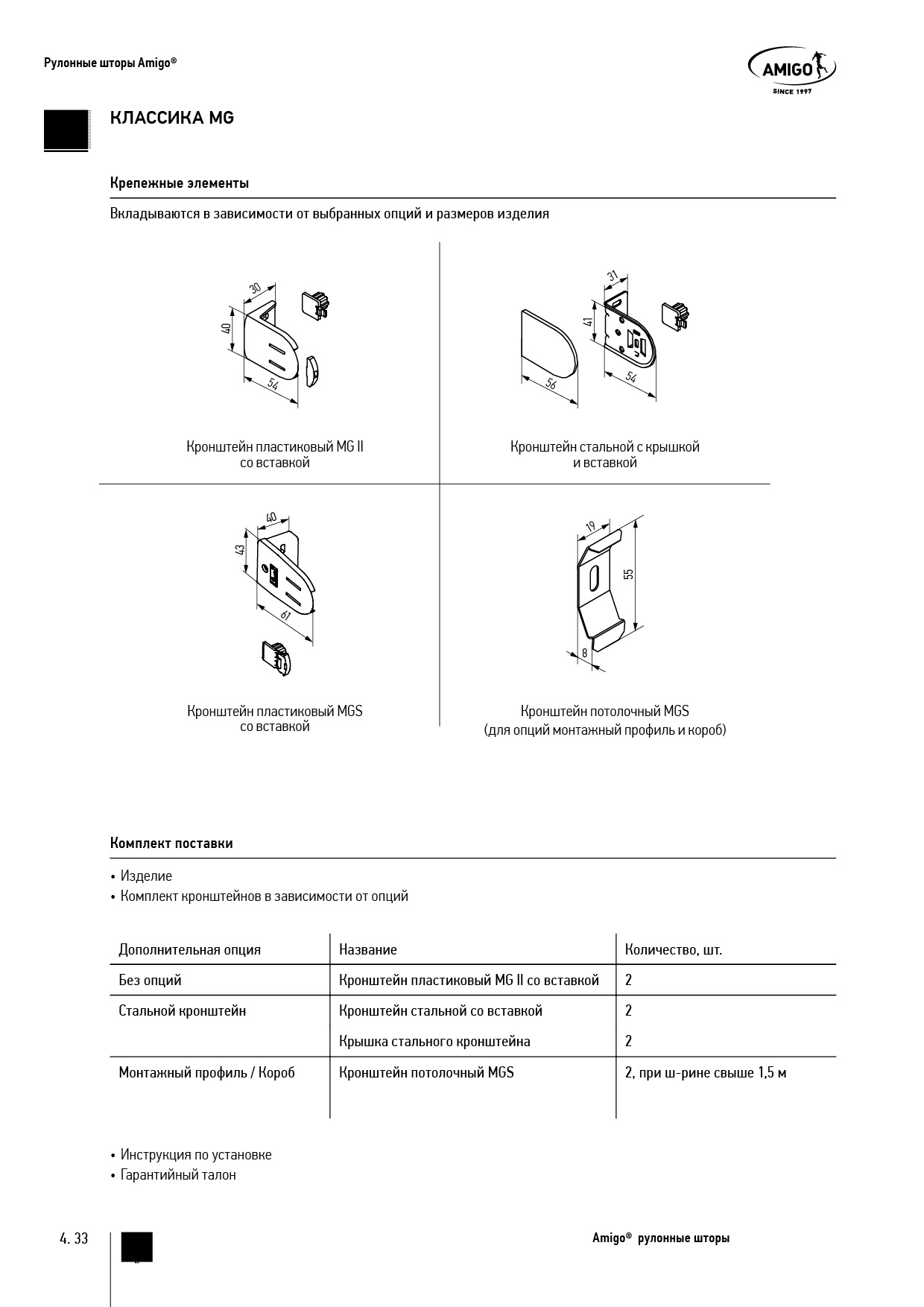 Рулонные шторы Amigo®

AMIGO
SINCE 1997

КЛАССИКА MG

Крепежные элементы

Вкладываются в зависимости от выбранных опций и размеров изделия

30
40
54

Кронштейн пластиковый MG II
со вставкой

31
41
56
54

Кронштейн стальной с крышкой
и вставкой

40
43
61

Кронштейн пластиковый MGS
со вставкой

19
55
8

Кронштейн потолочный MGS
(для опций монтажный профиль и короб)

Комплект поставки

• Изделие
• Комплект кронштейнов в зависимости от опций

| Дополнительная опция | Название | Количество, шт. |
|---|---|---|
| Без опций | Кронштейн пластиковый MG II со вставкой | 2 |
| Стальной кронштейн | Кронштейн стальной со вставкой | 2 |
| | Крышка стального кронштейна | 2 |
| Монтажный профиль / Короб | Кронштейн потолочный MGS | 2, при ш-рине свыше 1,5 м |

• Инструкция по установке
• Гарантийный талон

4. 33

Amigo® рулонные шторы